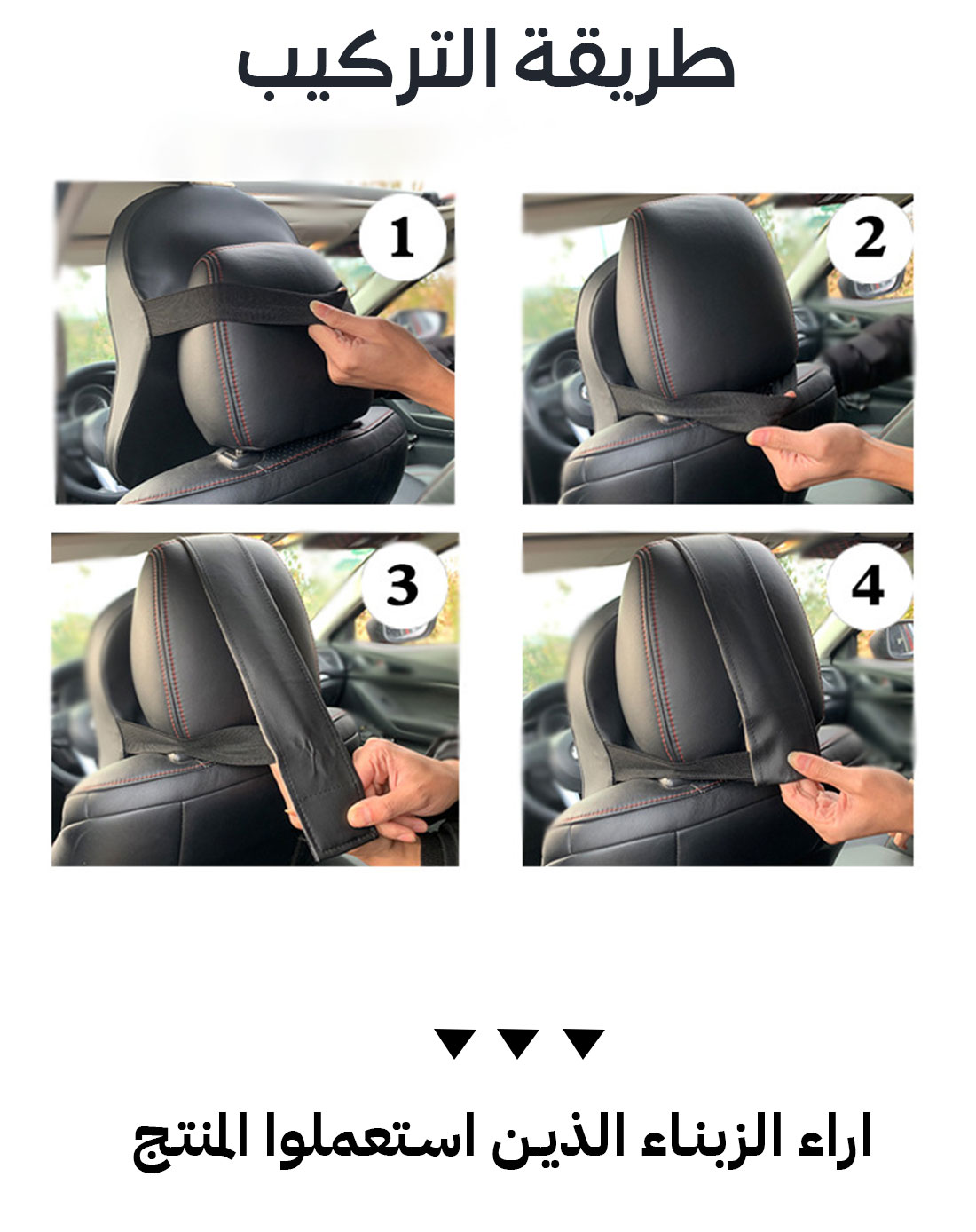 طريقة التركيب

1

2

3

4

▼ ▼ ▼

اراء الزبناء الذين استعملوا المنتج