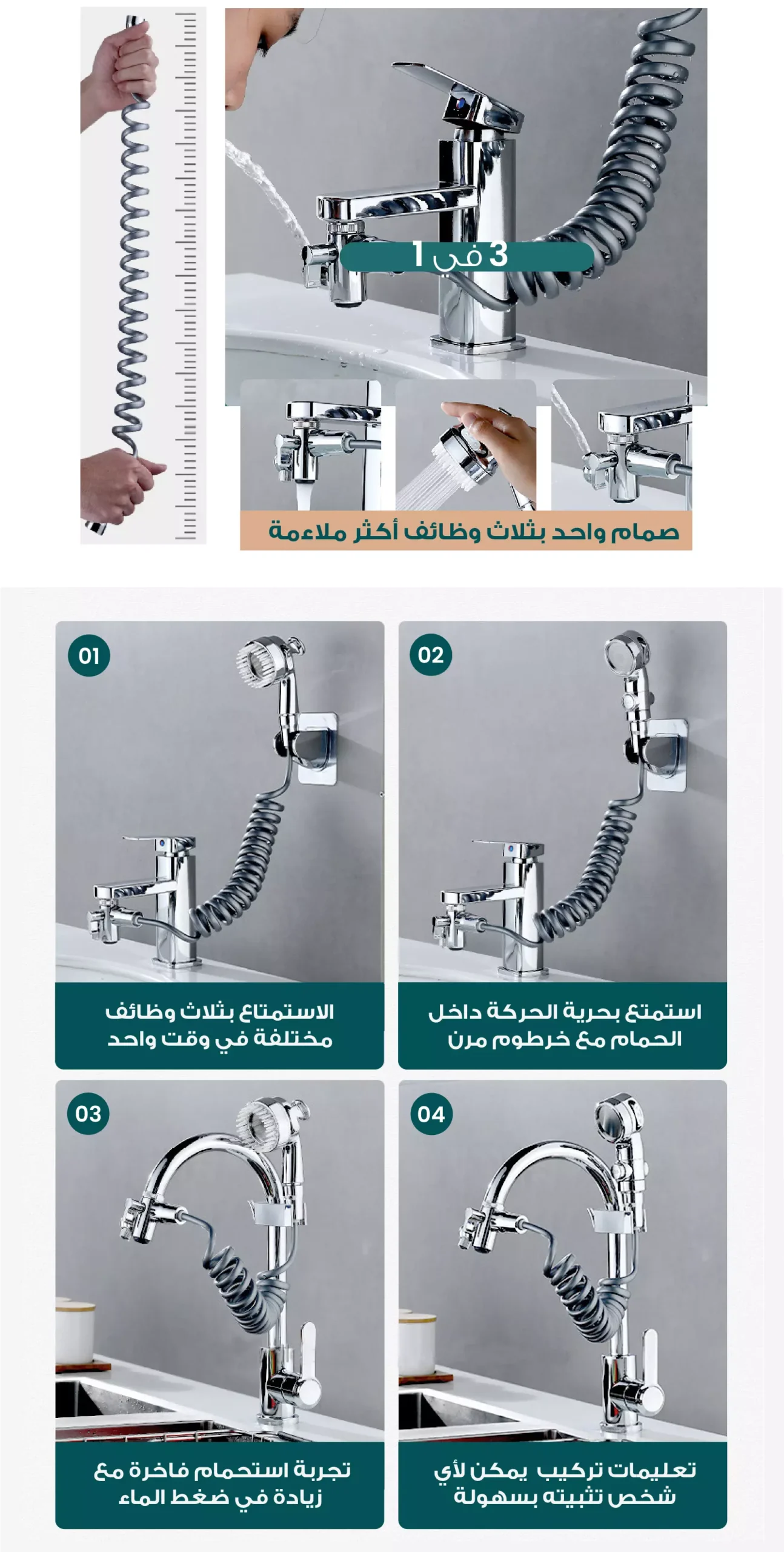 3 في 1

صمام واحد بثلاث وظائف أكثر ملاءمة

01

الاستمتاع بثلاث وظائف مختلفة في وقت واحد

02

استمتع بحرية الحركة داخل الحمام مع خرطوم مرن

03

تجربة استحمام فاخرة مع زيادة في ضغط الماء

04

تعليمات تركيب يمكن لأي شخص تثبيته بسهولة