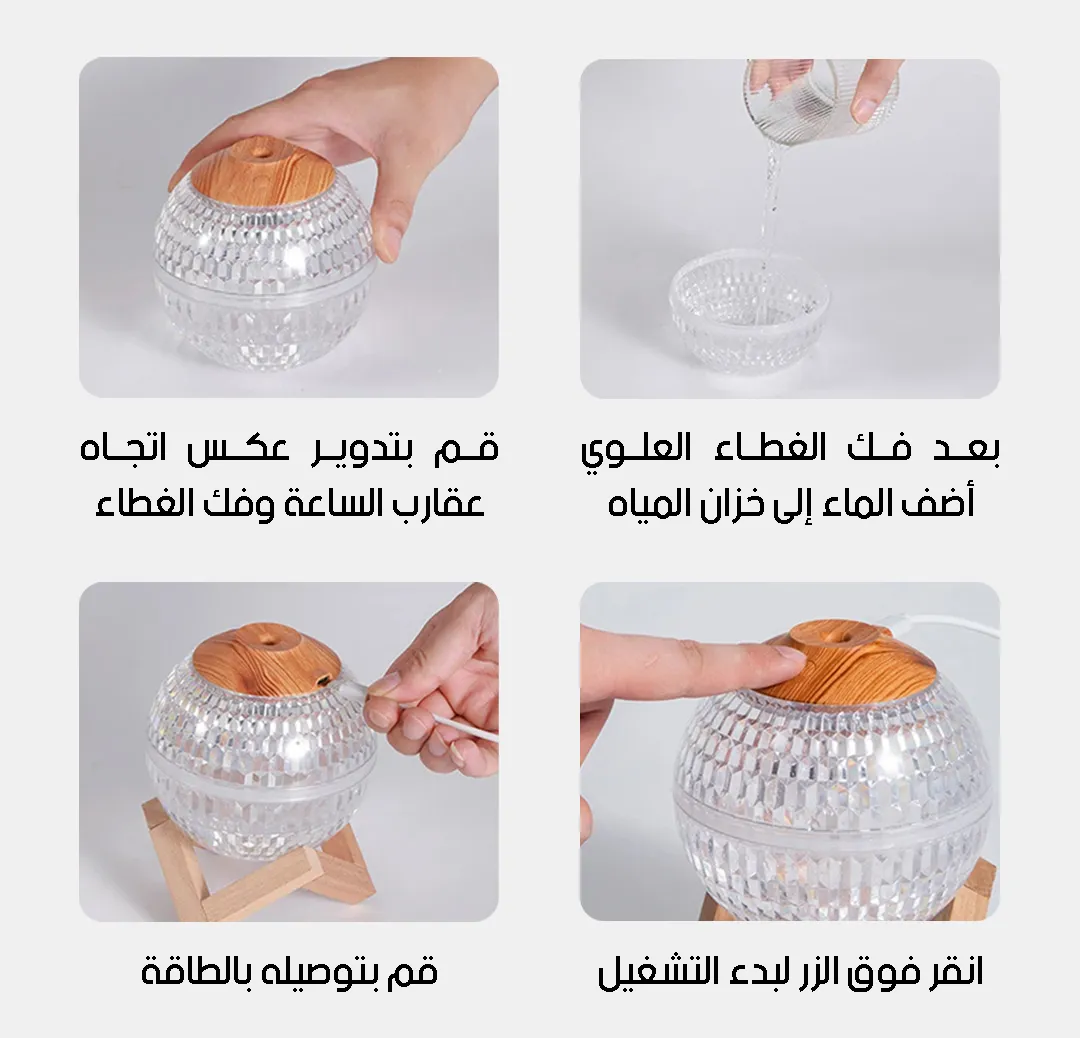 بعد فك الغطاء العلوي أضف الماء إلى خزان المياه

قم بتدوير عكس اتجاه عقارب الساعة وفك الغطاء

انقر فوق الزر لبدء التشغيل

قم بتوصيله بالطاقة